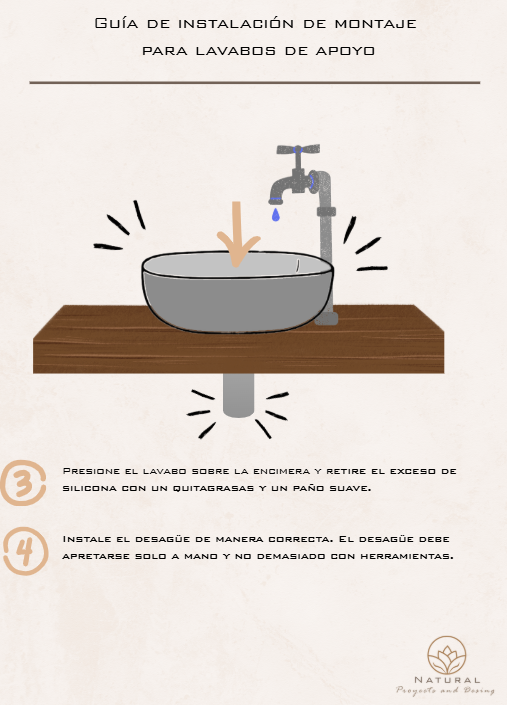 Guía de instalación de montaje para lavabos de apoyo

3

Presione el lavabo sobre la encimera y retire el exceso de silicona con un quitagrasas y un paño suave.

4

Instale el desagüe de manera correcta. El desagüe debe apretarse solo a mano y no demasiado con herramientas.

Natural
Proyects and Desing